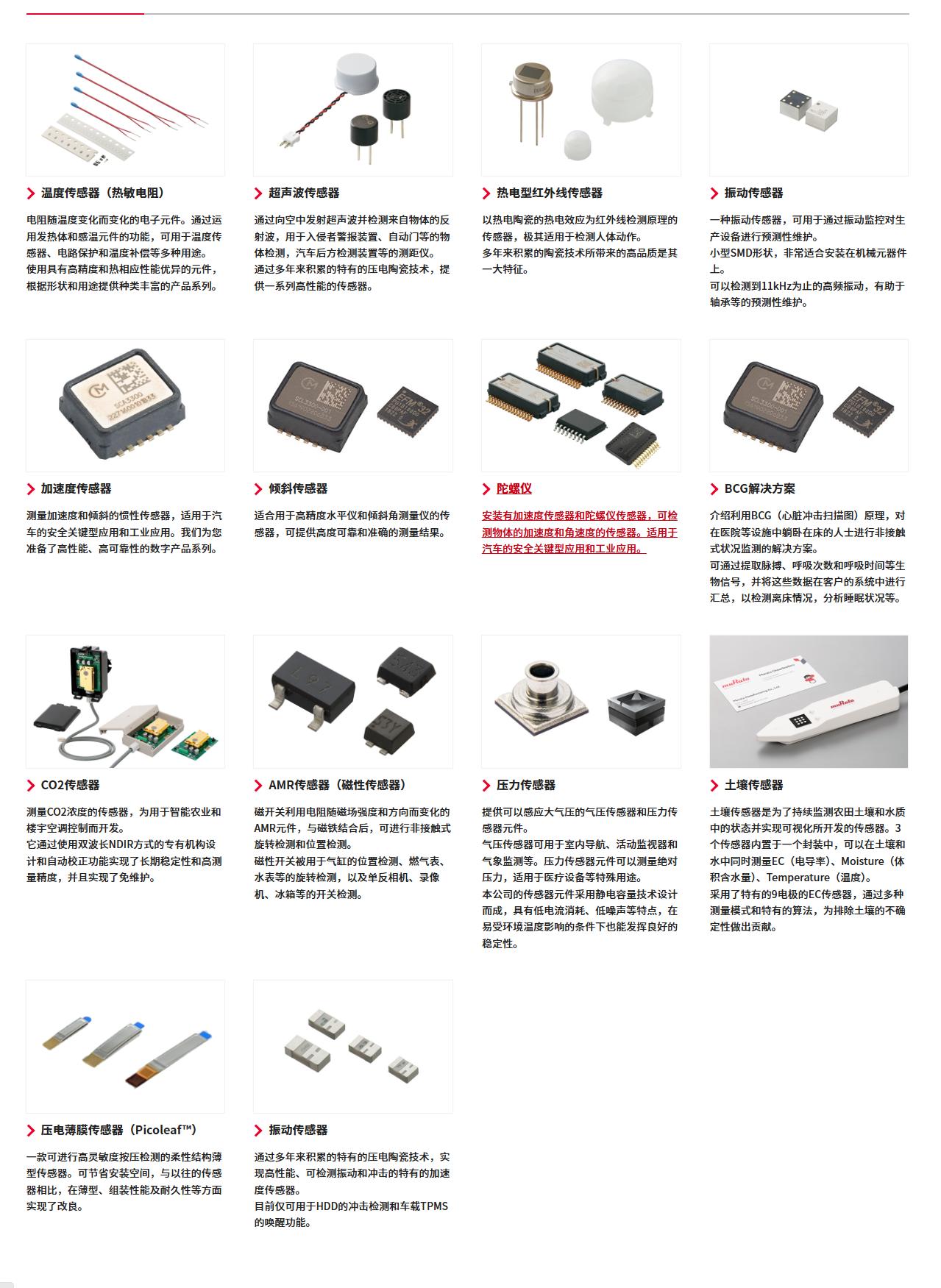 温度传感器（热敏电阻）

电阻随温度变化而变化的电子元件。通过运用发热体和感温元件的功能，可用于温度传感器、电路保护和温度补偿等多种用途。
使用具有高精度和热相应性能优异的元件，根据形状和用途提供种类丰富的产品系列。

超声波传感器

通过向空中发射超声波并检测来自物体的反射波，用于入侵者警报装置、自动门等的物体检测，汽车后方检测装置等的测距仪。
通过多年来积累的特有的压电陶瓷技术，提供一系列高性能的传感器。

热电型红外线传感器

以热电陶瓷的热电效应为红外线检测原理的传感器，极其适用于检测人体动作。
多年来积累的陶瓷技术所带来的高品质是其一大特征。

振动传感器

一种振动传感器，可用于通过振动监控对生产设备进行预测性维护。
小型SMD形状，非常适合安装在机械元器件上。
可以检测到11kHz为止的高频振动，有助于轴承等的预测性维护。

SCA3300
227160010

加速度传感器

测量加速度和倾斜的惯性传感器，适用于汽车的安全关键型应用和工业应用。我们为您准备了高性能、高可靠性的数字产品系列。

倾斜传感器

适合用于高精度水平仪和倾斜角测量仪的传感器，可提供高度可靠和准确的测量结果。

陀螺仪

安装有加速度传感器和陀螺仪传感器，可检测物体的加速度和角速度的传感器。适用于汽车的安全关键型应用和工业应用。

BCG解决方案

介绍利用BCG（心脏冲击扫描图）原理，对在医院等设施中躺卧在床的人士进行非接触式状况监测的解决方案。
可通过提取脉搏、呼吸次数和呼吸时间等生物信号，并将这些数据在客户的系统中进行汇总，以检测离床情况，分析睡眠状况等。

CO2传感器

测量CO2浓度的传感器，为用于智能农业和楼宇空调控制而开发。
它通过使用双波长NDIR方式的专有机构设计和自动校正功能实现了长期稳定性和高测量精度，并且实现了免维护。

AMR传感器（磁性传感器）

磁开关利用电阻随磁场强度和方向而变化的AMR元件，与磁铁结合后，可进行非接触式旋转检测和位置检测。
磁性开关被用于气缸的位置检测、燃气表、水表等的旋转检测，以及单反相机、录像机、冰箱等的开关检测。

压力传感器

提供可以感应大气压的气压传感器和压力传感器元件。
气压传感器可用于室内导航、活动监视器和气象监测等。压力传感器元件可以测量绝对压力，适用于医疗设备等特殊用途。
本公司的传感器元件采用静电容量技术设计而成，具有低电流消耗、低噪声等特点，在易受环境温度影响的条件下也能发挥良好的稳定性。

muRata
muRata

土壤传感器

土壤传感器是为了持续监测农田土壤和水质中的状态并实现可视化所开发的传感器。3个传感器内置于一个封装中，可以在土壤和水中同时测量EC（电导率）、Moisture（体积含水量）、Temperature（温度）。
采用了特有的9电极的EC传感器，通过多种测量模式和特有的算法，为排除土壤的不确定性做出贡献。

压电薄膜传感器（Picoleaf™）

一款可进行高灵敏度按压检测的柔性结构薄型传感器。可节省安装空间，与以往的传感器相比，在薄型、组装性能及耐久性等方面实现了改良。

振动传感器

通过多年来积累的特有的压电陶瓷技术，实现高性能、可检测振动和冲击的特有的加速度传感器。
目前仅可用于HDD的冲击检测和车载TPMS的唤醒功能。